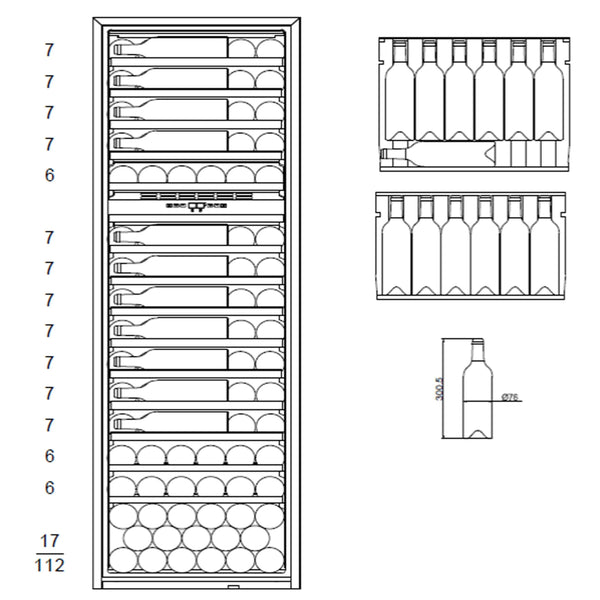 7
7
7
7
6
7
7
7
7
7
7
7
6
6
17
112

300.5
Ø76