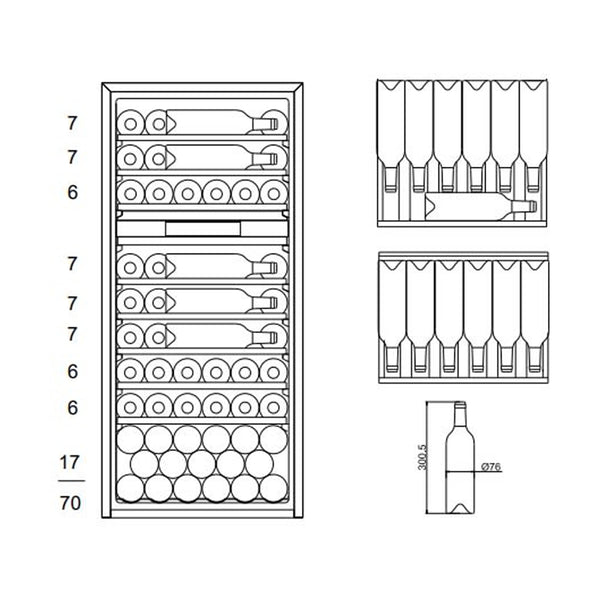 7
7
6
7
7
7
6
6
17
70

300.5
Ø76