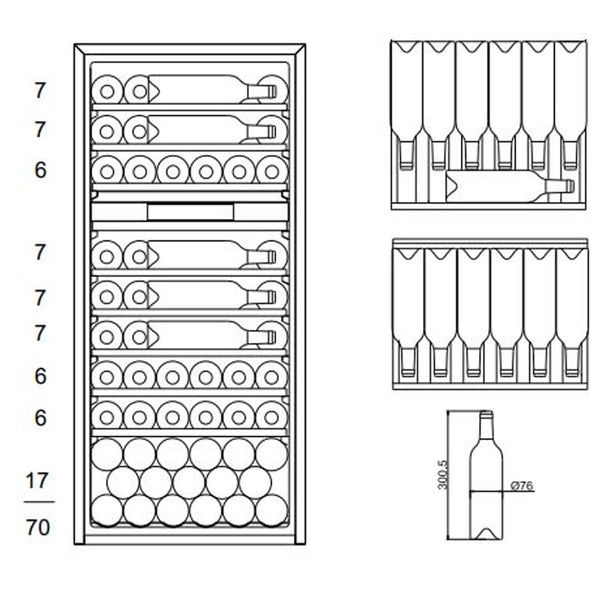 7
7
6
7
7
7
6
6
17
70

300.5
Ø76