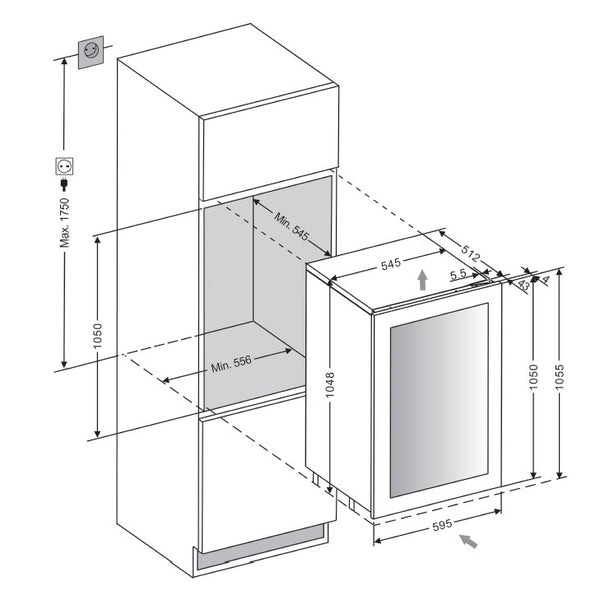 Max. 1750
1050
Min. 545
Min. 556
545
512
5.5
43
4
1048
1050
1055
595