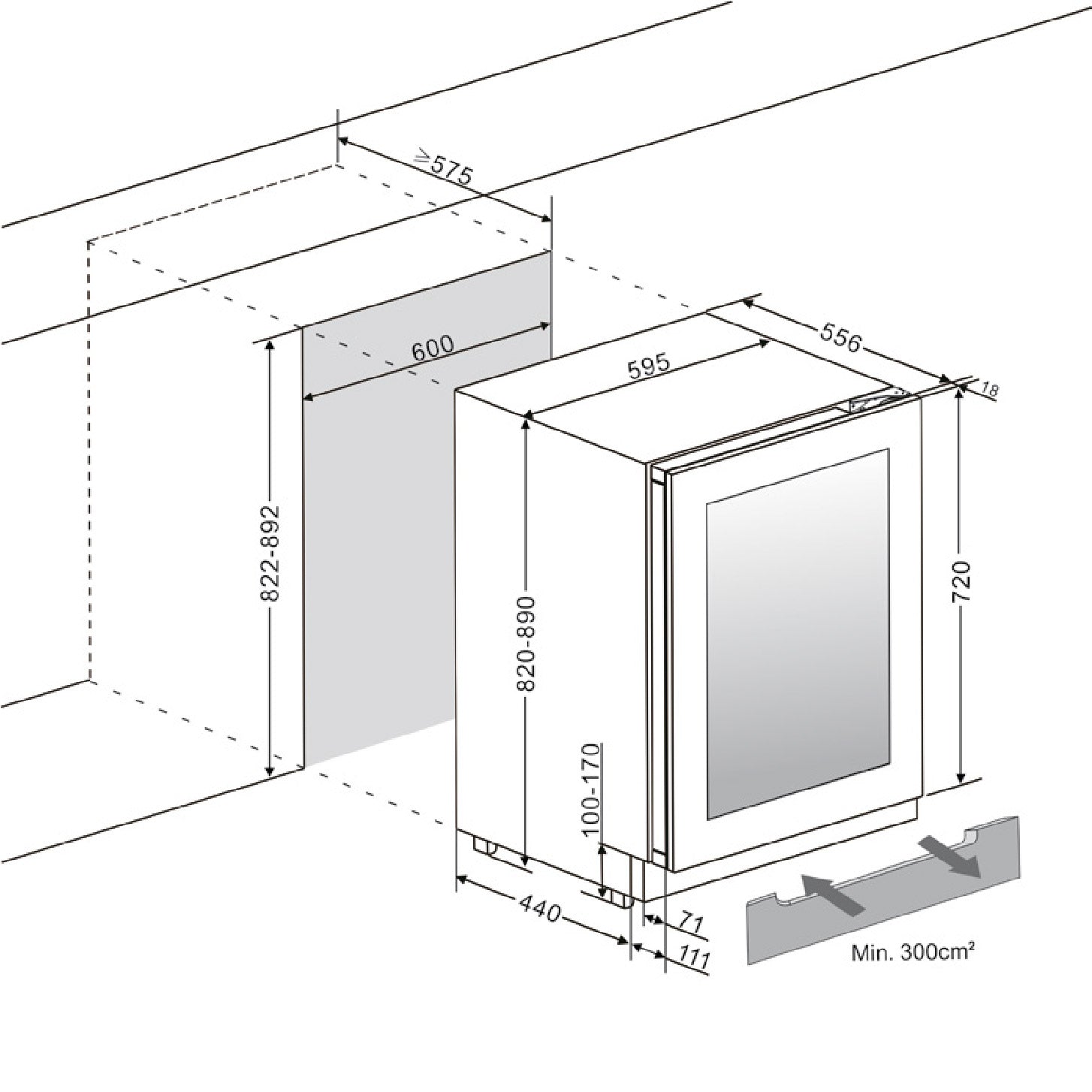 ≥575

600

822-892

595

556

18

820-890

720

100-170

440

71

111

Min. 300cm²